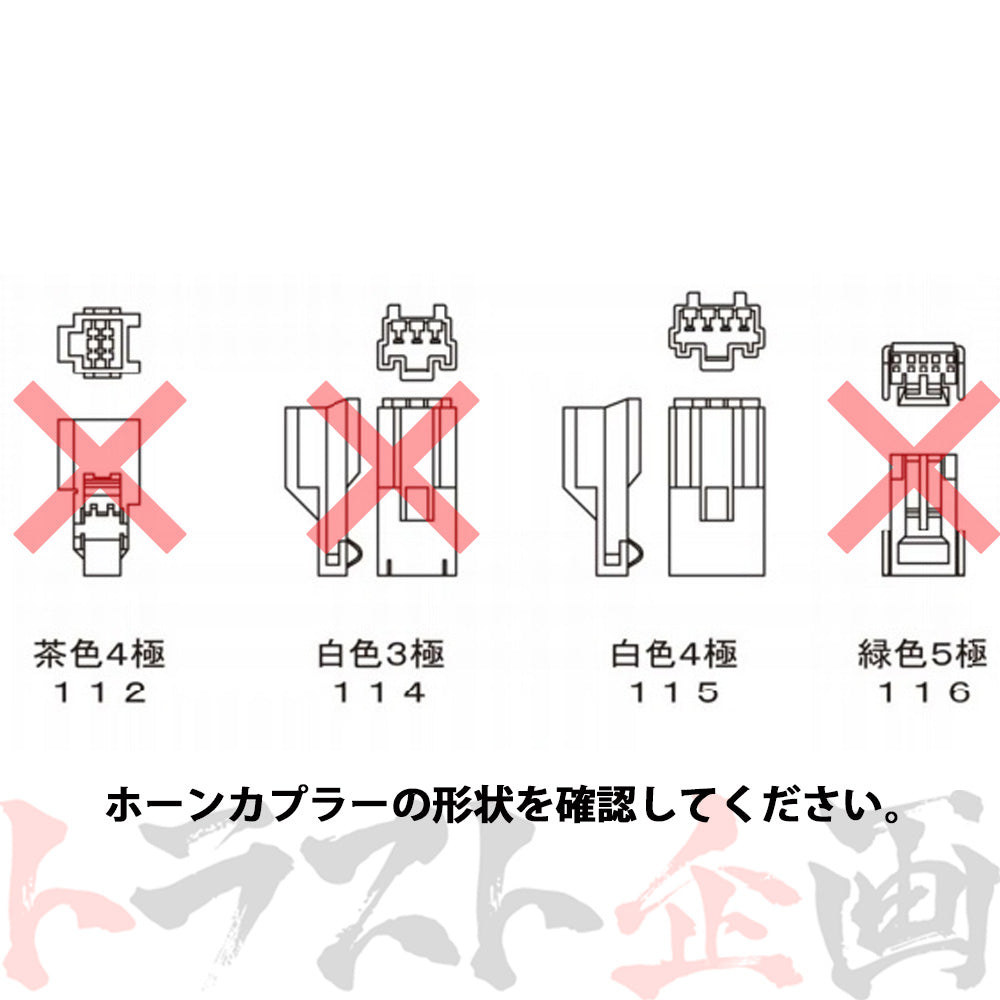 茶色4極
112

白色3極
114

白色4極
115

緑色5極
116

ホーンカプラーの形状を確認してください。

トラスト企画