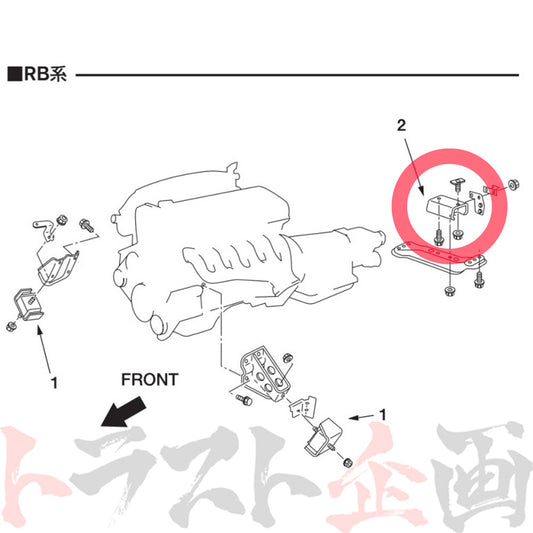 ■RB系

2

1

FRONT

1

トラスト企画