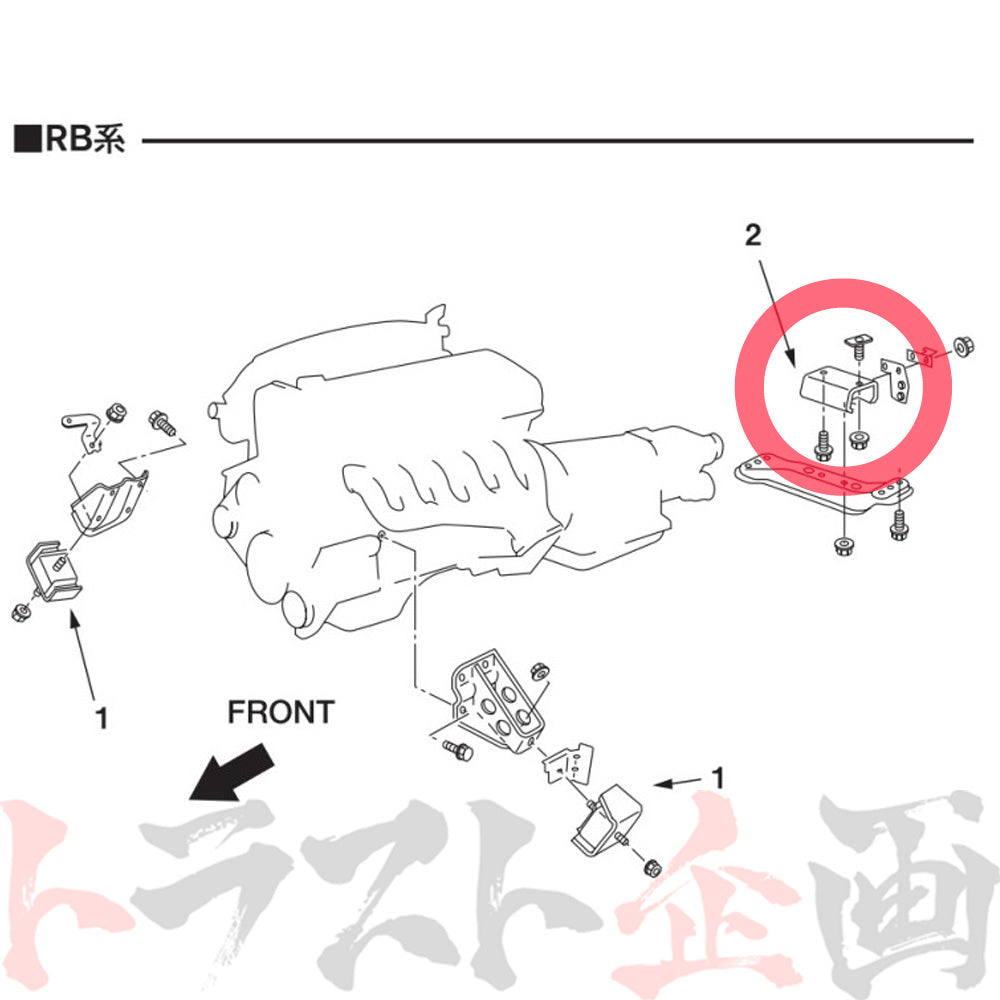 ■RB系

2

1

FRONT

1

トラスト企画