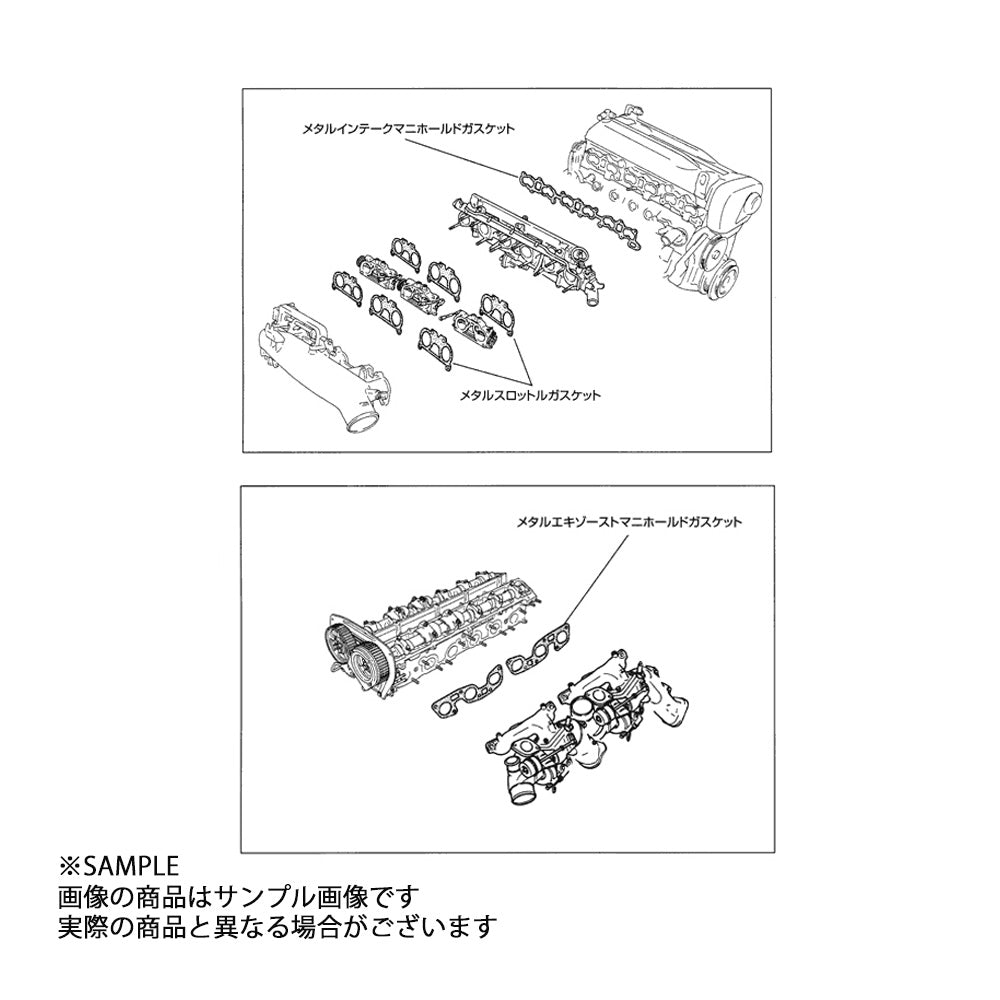 メタルインテークマニホールドガスケット

メタルスロットルガスケット

メタルエキゾーストマニホールドガスケット

※SAMPLE
画像の商品はサンプル画像です
実際の商品と異なる場合がございます