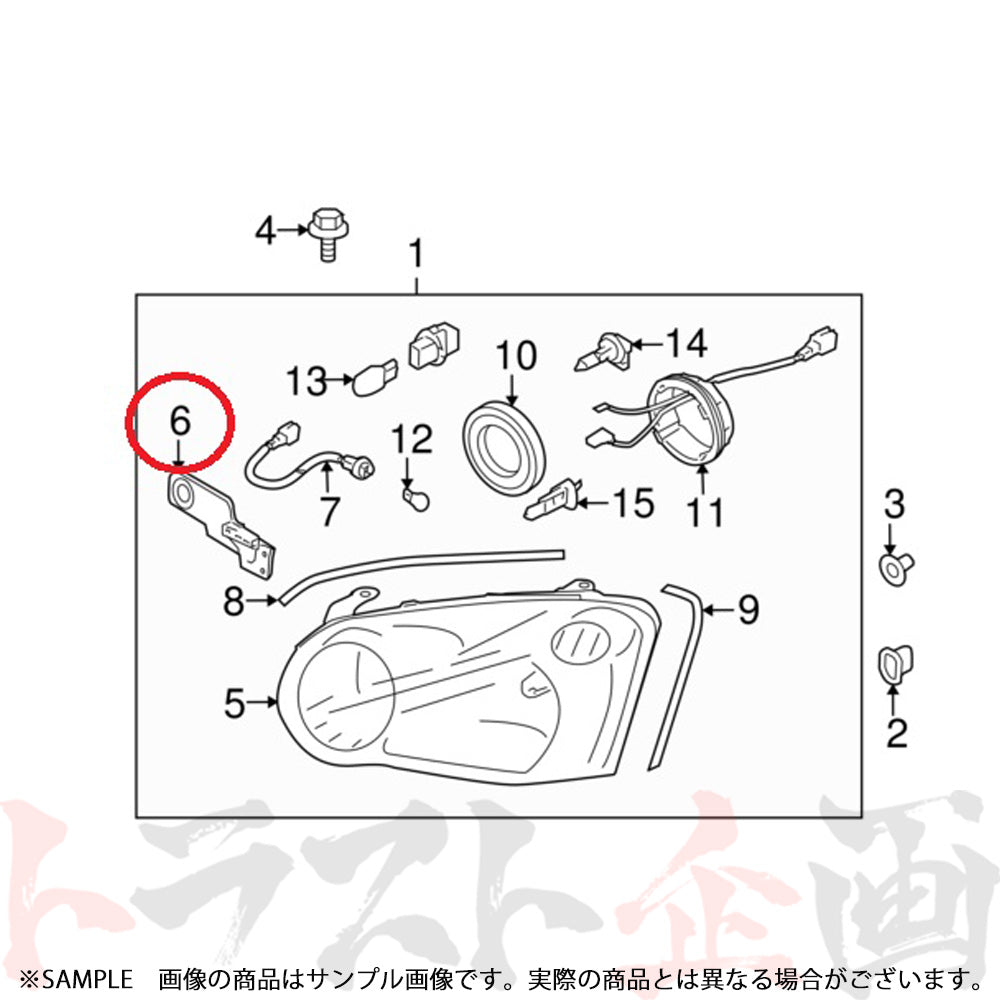 4
1
13
10
14
6
12
7
15
11
3
8
9
5
2
トラスト企画
※SAMPLE 画像の商品はサンプル画像です。実際の商品とは異なる場合がございます。