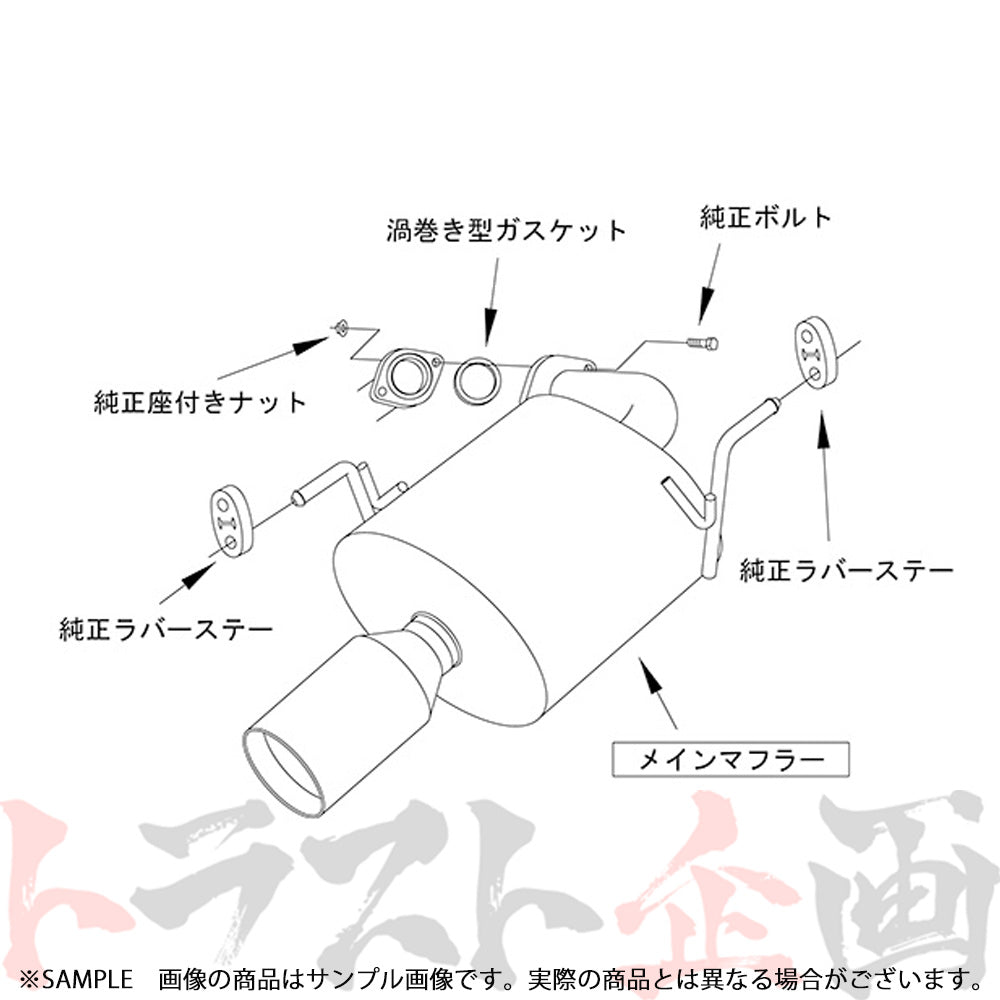 渦巻き型ガスケット

純正ボルト

純正座付きナット

純正ラバーステー

純正ラバーステー

メインマフラー

トラスト企画

※SAMPLE　画像の商品はサンプル画像です。実際の商品とは異なる場合がございます。