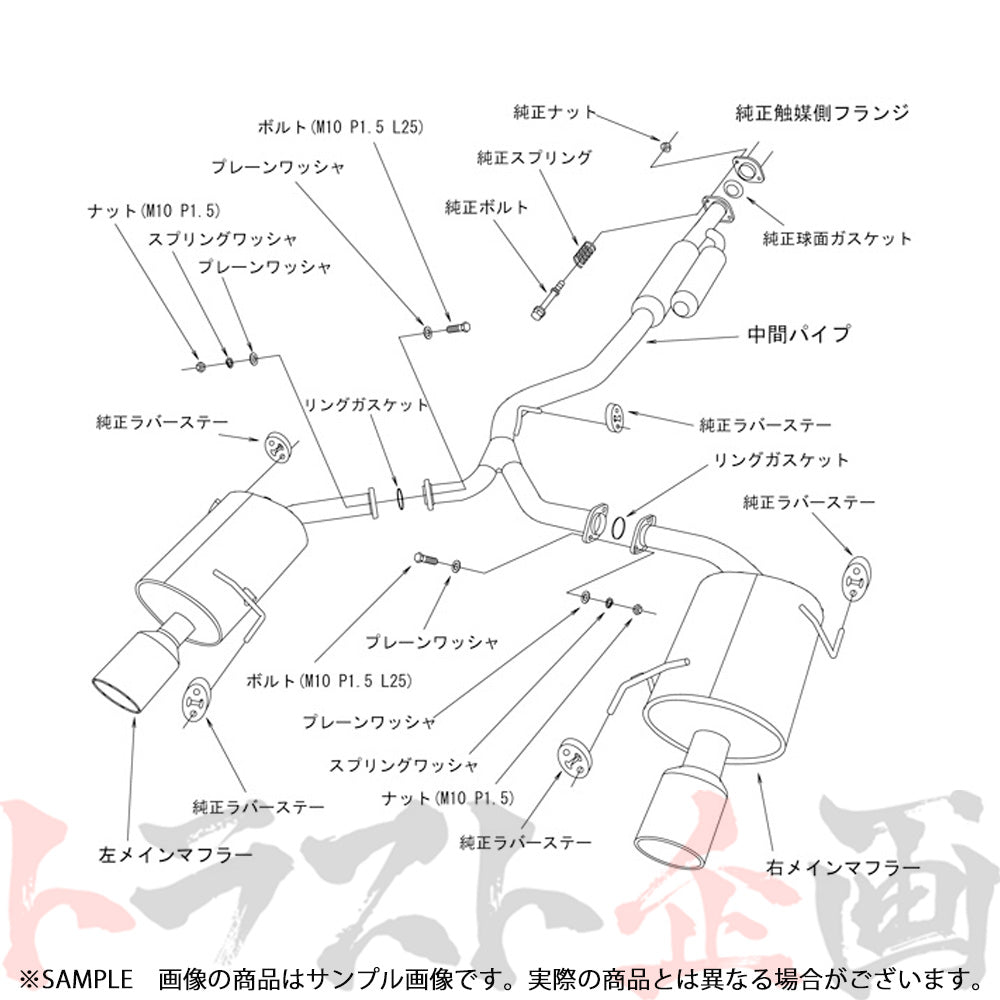 純正ナット
純正触媒側フランジ
ボルト(M10 P1.5 L25)
純正スプリング
プレーンワッシャ
純正ボルト
純正球面ガスケット
ナット(M10 P1.5)
スプリングワッシャ
プレーンワッシャ
中間パイプ
リングガスケット
純正ラバーステー
純正ラバーステー
リングガスケット
純正ラバーステー
プレーンワッシャ
ボルト(M10 P1.5 L25)
プレーンワッシャ
スプリングワッシャ
ナット(M10 P1.5)
純正ラバーステー
純正ラバーステー
左メインマフラー
右メインマフラー
トラスト企画
※SAMPLE 画像の商品はサンプル画像です。実際の商品とは異なる場合がございます。