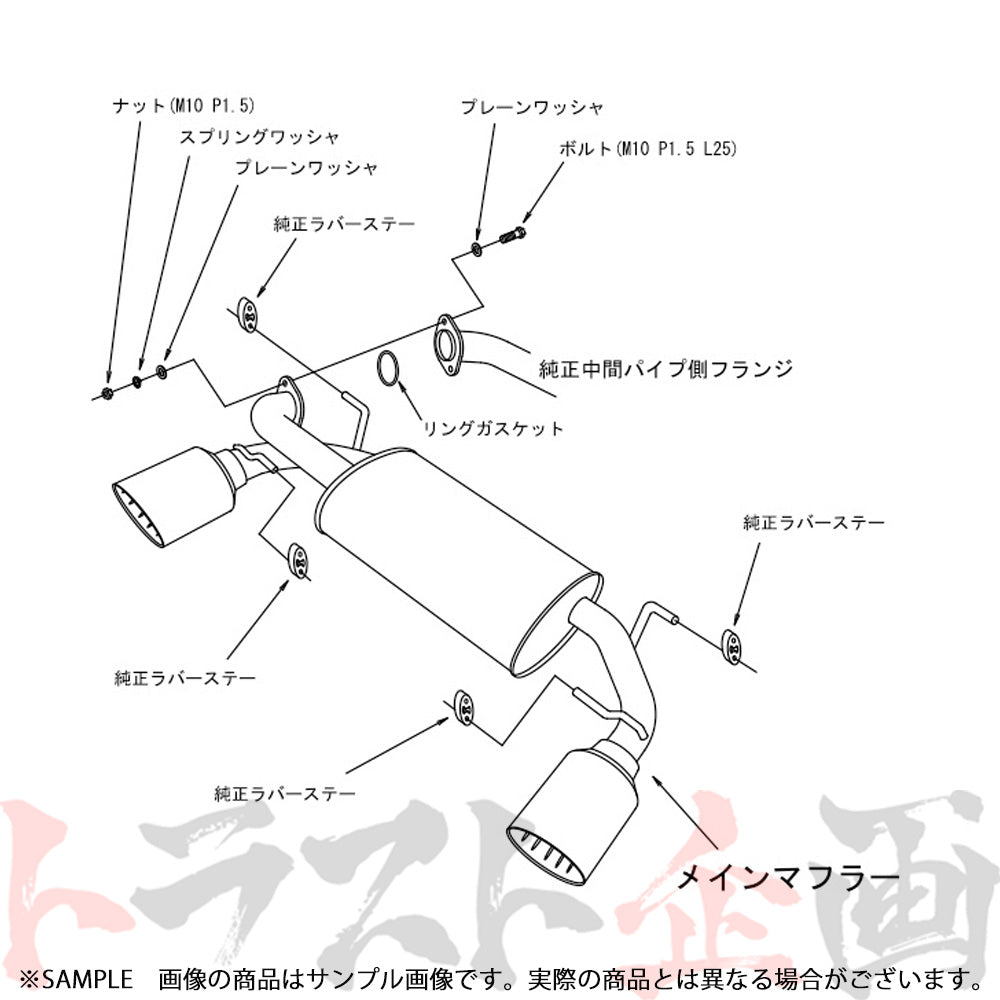 ナット(M10 P1.5)

スプリングワッシャ

プレーンワッシャ

純正ラバーステー

プレーンワッシャ

ボルト(M10 P1.5 L25)

純正中間パイプ側フランジ

リングガスケット

純正ラバーステー

純正ラバーステー

純正ラバーステー

メインマフラー

トラスト企画

※SAMPLE　画像の商品はサンプル画像です。実際の商品とは異なる場合がございます。