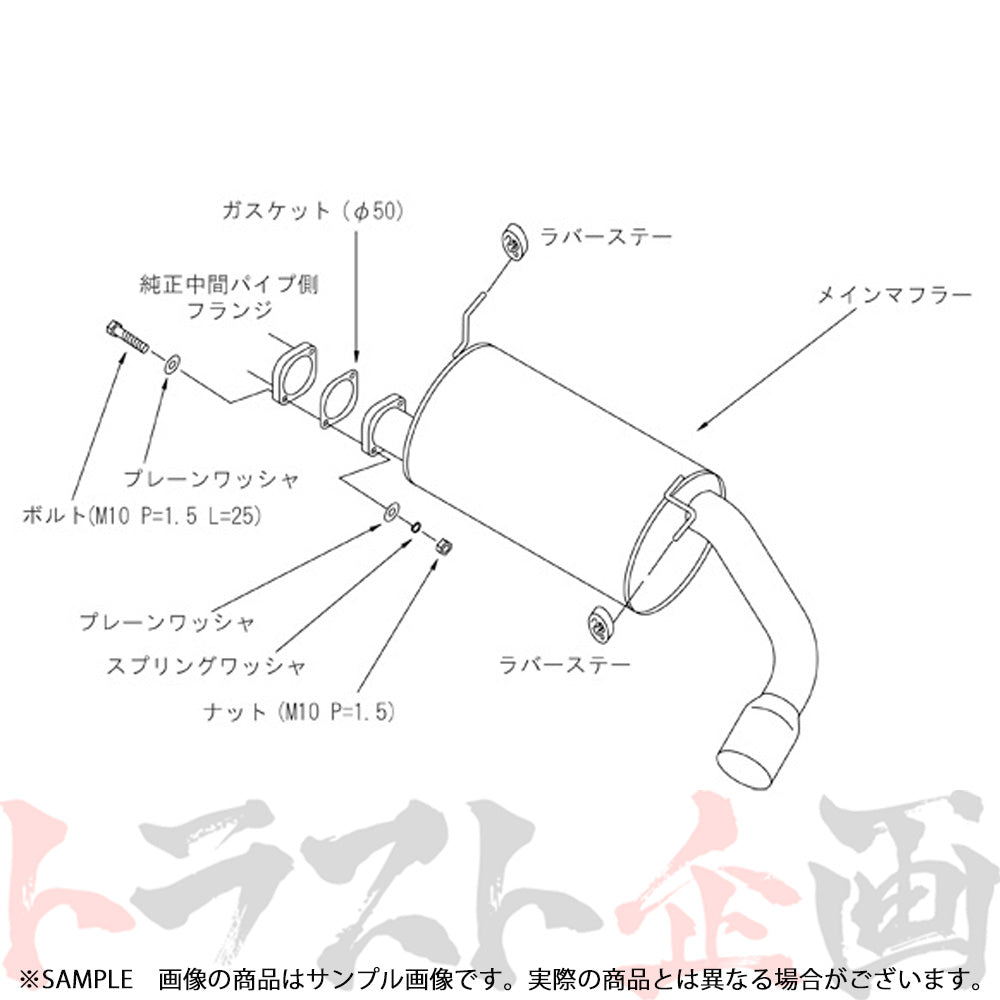 ガスケット（φ50）

ラバーステー

純正中間パイプ側
フランジ

メインマフラー

プレーンワッシャ

ボルト(M10 P=1.5 L=25)

プレーンワッシャ

スプリングワッシャ

ナット（M10 P=1.5）

ラバーステー

トラスト企画

※SAMPLE　画像の商品はサンプル画像です。実際の商品とは異なる場合がございます。