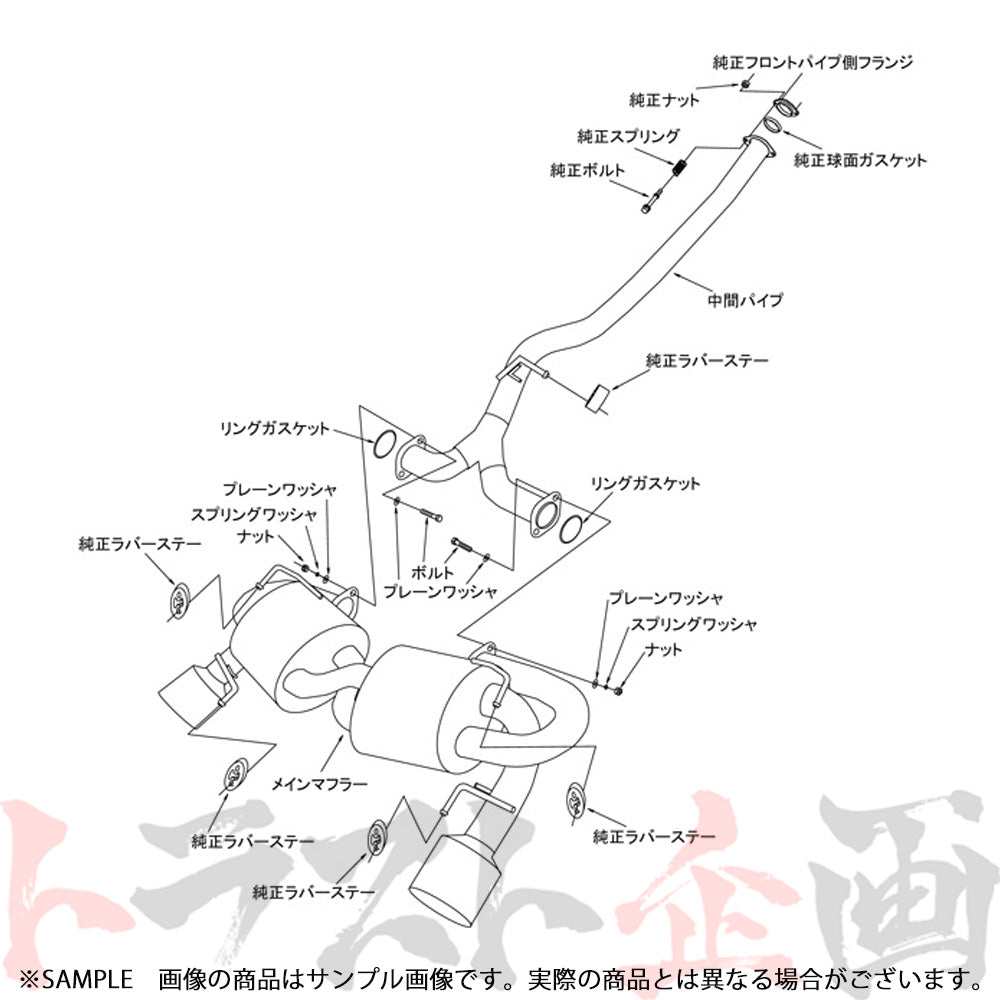 純正フロントパイプ側フランジ
純正ナット
純正スプリング
純正球面ガスケット
純正ボルト
中間パイプ
純正ラバーステー
リングガスケット
リングガスケット
プレーンワッシャ
スプリングワッシャ
ナット
純正ラバーステー
ボルト
プレーンワッシャ
プレーンワッシャ
スプリングワッシャ
ナット
メインマフラー
純正ラバーステー
純正ラバーステー
純正ラバーステー
トラスト企画
※SAMPLE　画像の商品はサンプル画像です。実際の商品とは異なる場合がございます。