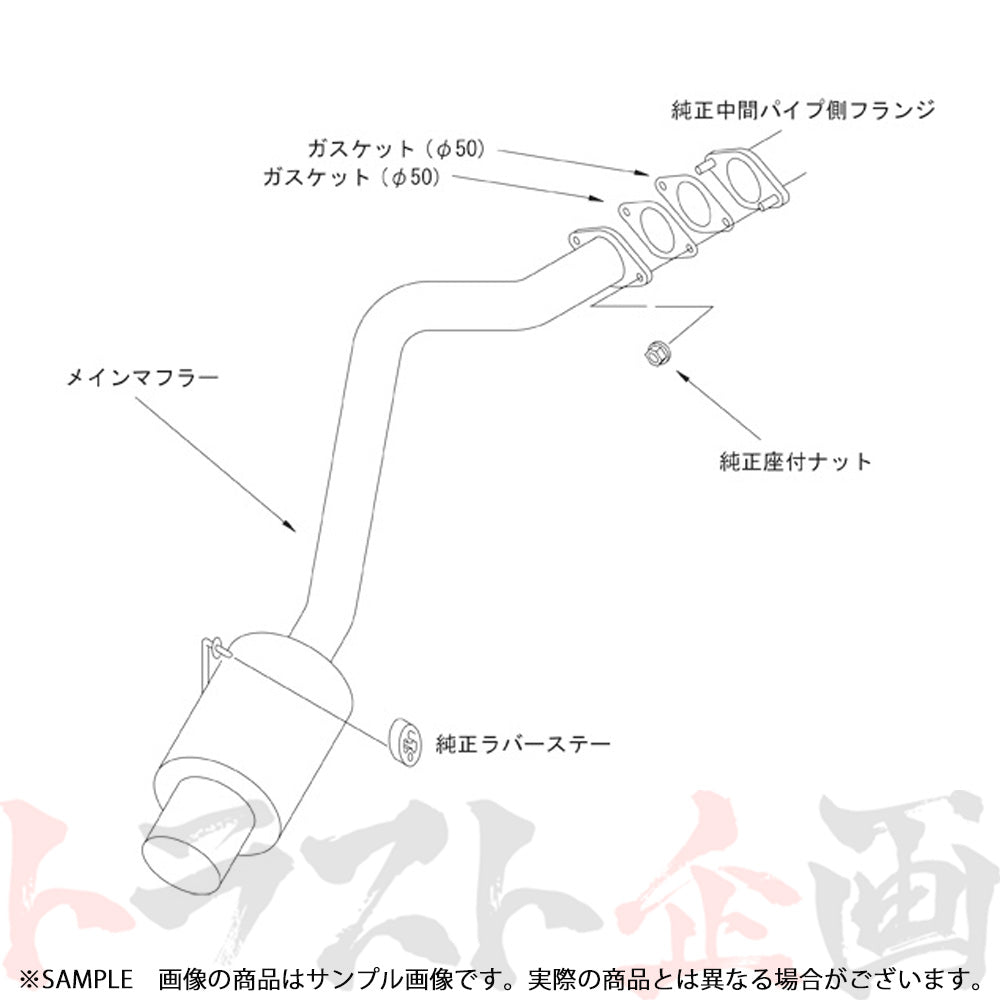 純正中間パイプ側フランジ

ガスケット（φ50）
ガスケット（φ50）

メインマフラー

純正座付ナット

純正ラバーステー

トラスト企画

※SAMPLE　画像の商品はサンプル画像です。実際の商品とは異なる場合がございます。